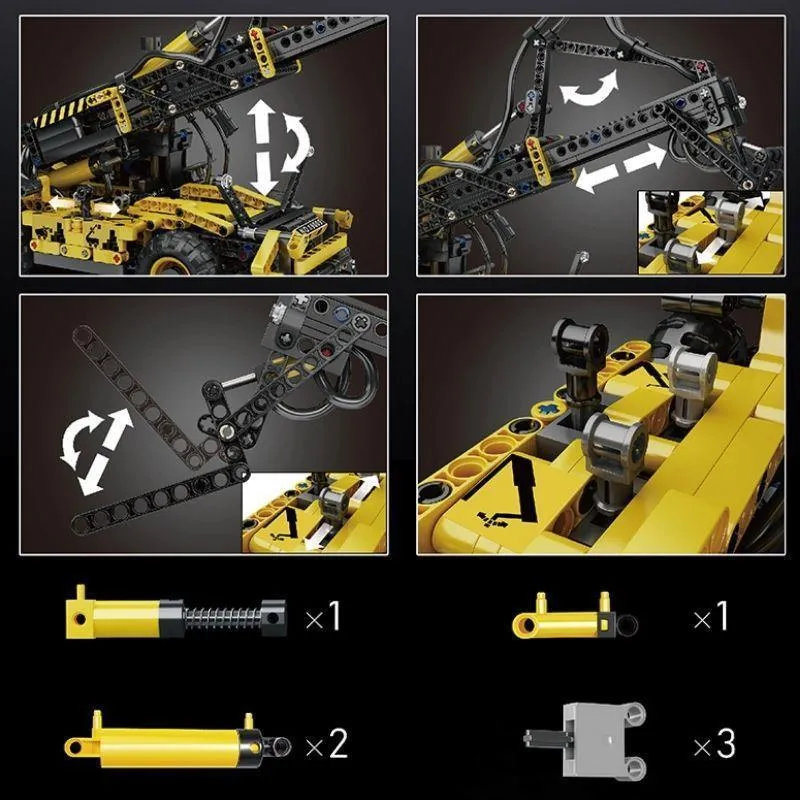 ×1

×1

×2

×3